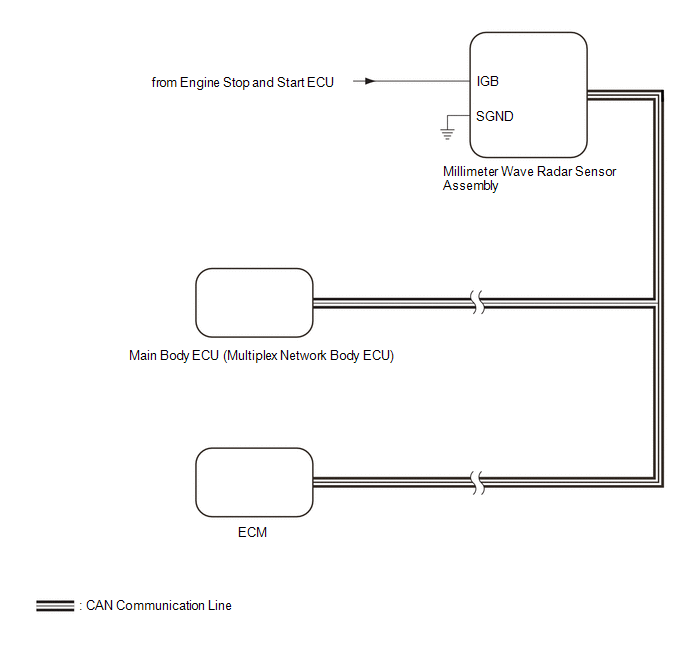 from Engine Stop and Start ECU

IGB

SGND

Millimeter Wave Radar Sensor Assembly

Main Body ECU (Multiplex Network Body ECU)

ECM

: CAN Communication Line