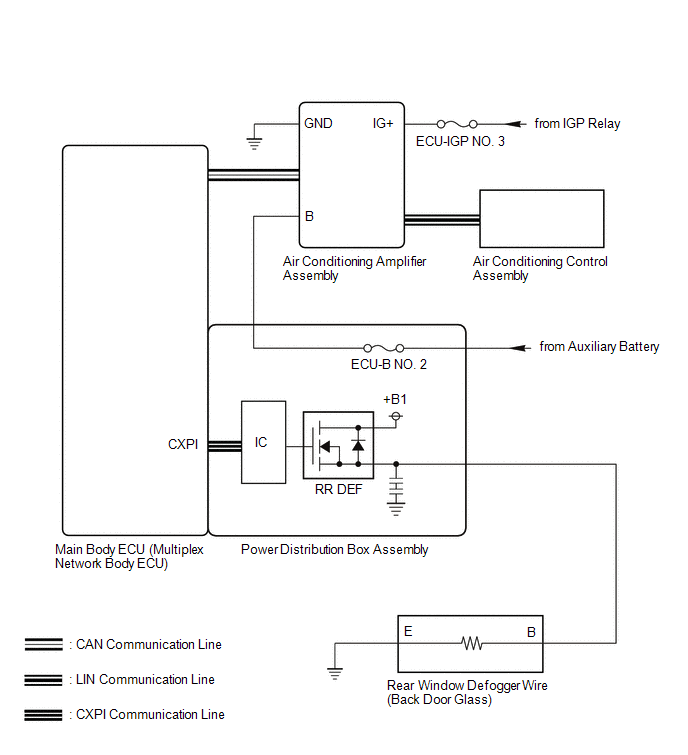 GND
IG+
ECU-IGP NO. 3
from IGP Relay
B
Air Conditioning Amplifier Assembly
Air Conditioning Control Assembly
ECU-B NO. 2
from Auxiliary Battery
+B1
CXPI
IC
RR DEF
Main Body ECU (Multiplex Network Body ECU)
Power Distribution Box Assembly
E
B
Rear Window Defogger Wire (Back Door Glass)
: CAN Communication Line
: LIN Communication Line
: CXPI Communication Line