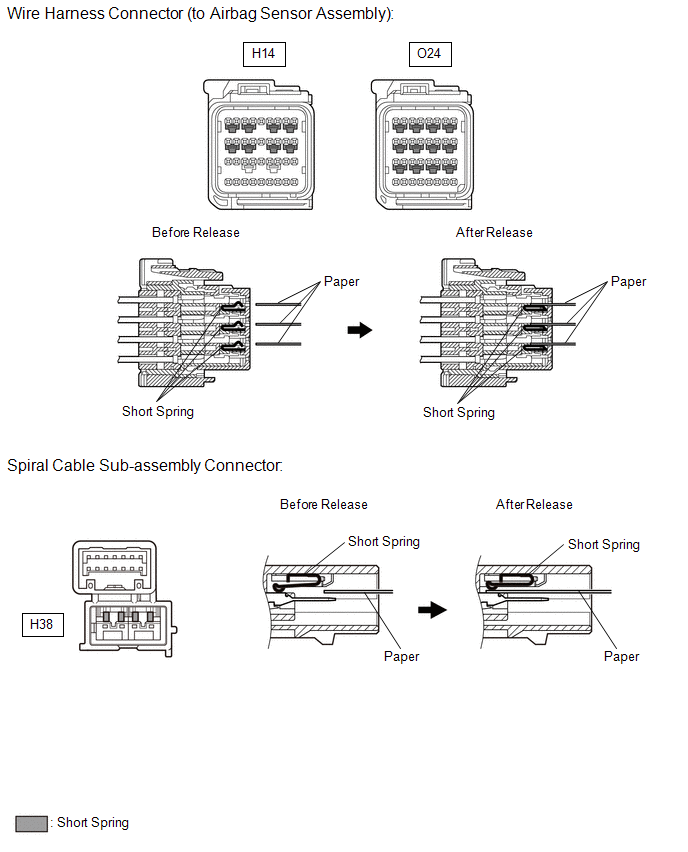 Wire Harness Connector (to Airbag Sensor Assembly):

H14

O24

Before Release

After Release

Paper

Paper

Short Spring

Short Spring

Spiral Cable Sub-assembly Connector:

Before Release

After Release

Short Spring

Short Spring

H38

Paper

Paper

: Short Spring