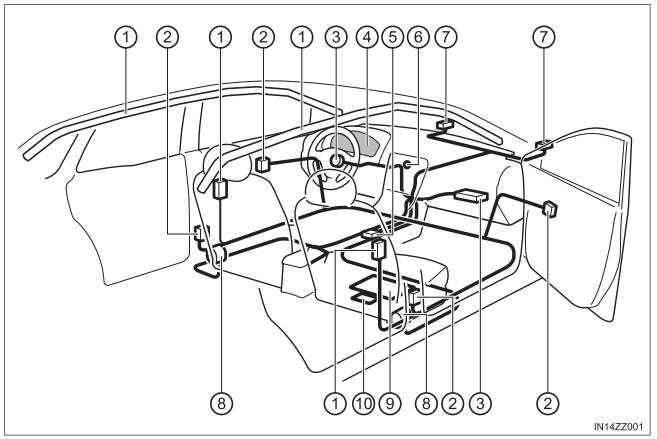 1 2 1 2 1 3 4 5 6 7 7

8 1 10 9 8 2 3 2

IN14ZZ001