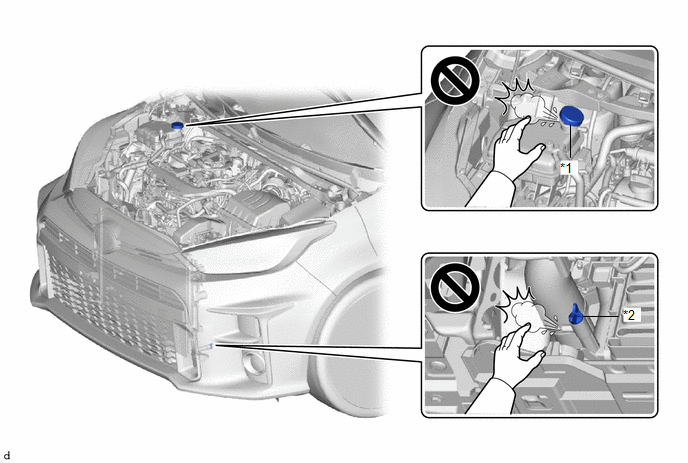 *1

*2

d