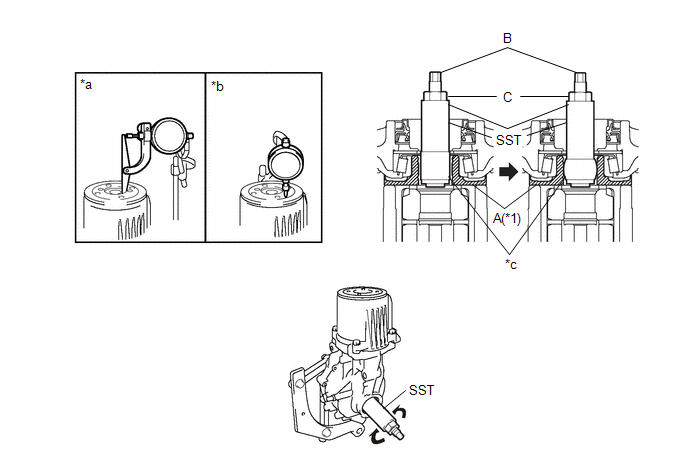 *a

*b

B

C

SST

A(*1)

*c

SST