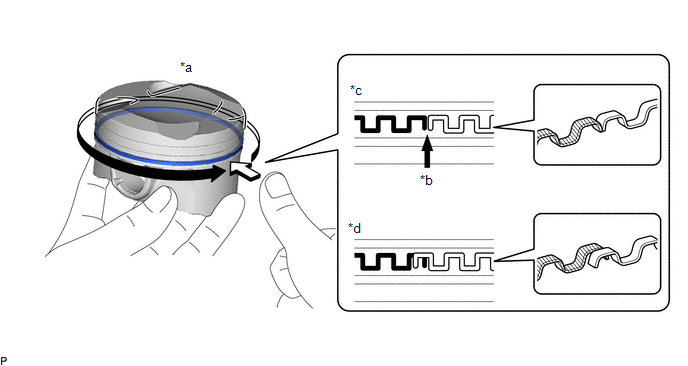 *a

*c

*b

*d

P