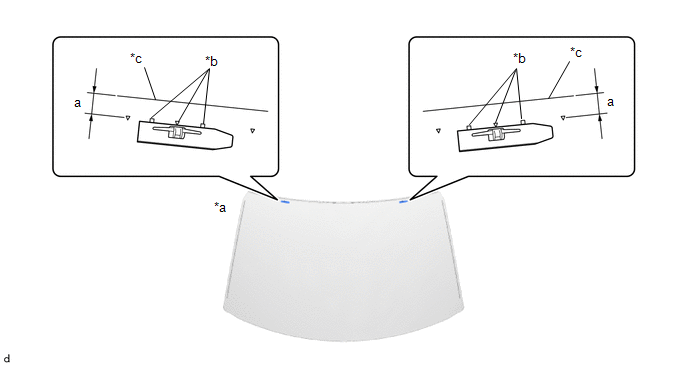 *c
*b
a

*b
*c
a

*a

d