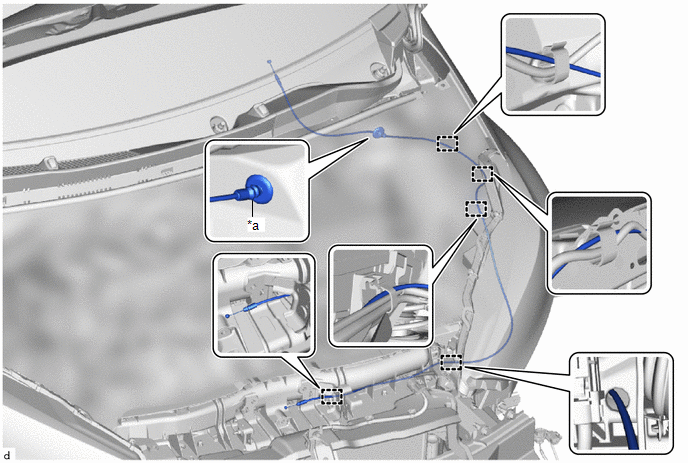 *a

d