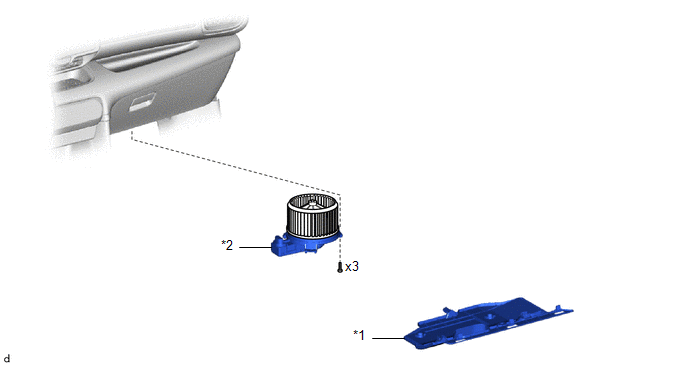 *2

x3

*1

d