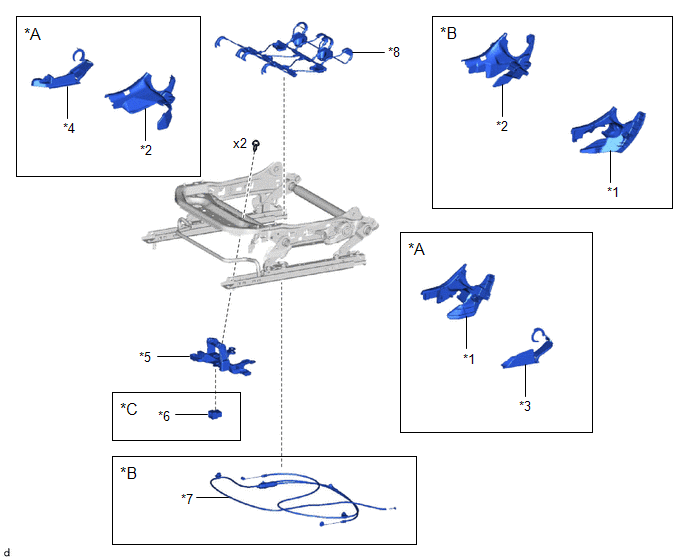 *A
*4
*2

*8
x2

*B
*2
*1

*A
*1
*3

*5

*C
*6

*B
*7

d