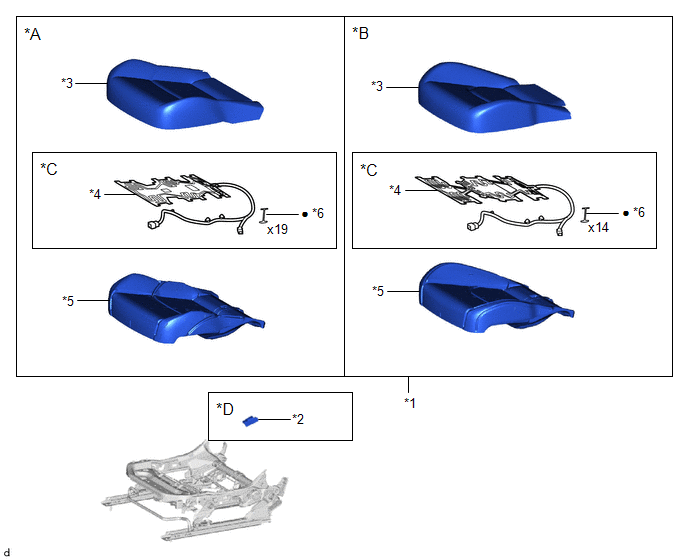 *A

*3

*C

*4

*6

x19

*5

*B

*3

*C

*4

*6

x14

*5

*1

*D

*2

d