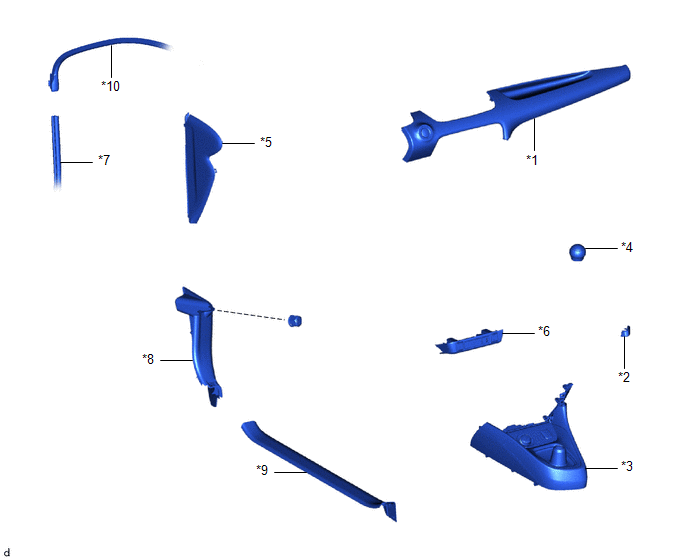 *10

*7

*5

*1

*4

*8

*6

*2

*9

*3

d