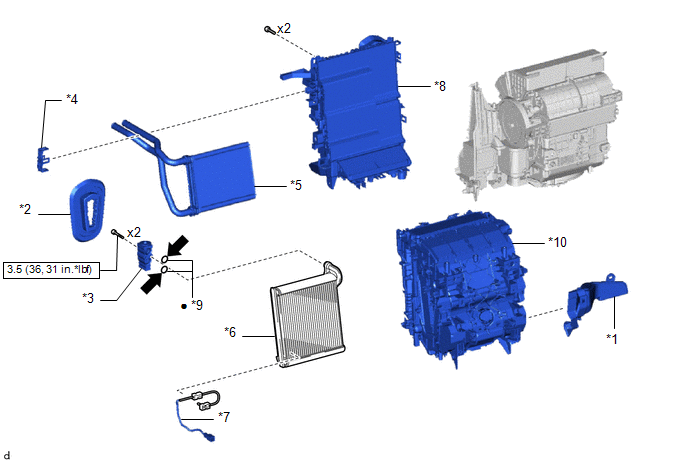 x2
*8
*4
*5
*2
x2
3.5 (36, 31 in.*lbf)
*3
*9
*10
*6
*1
*7
d