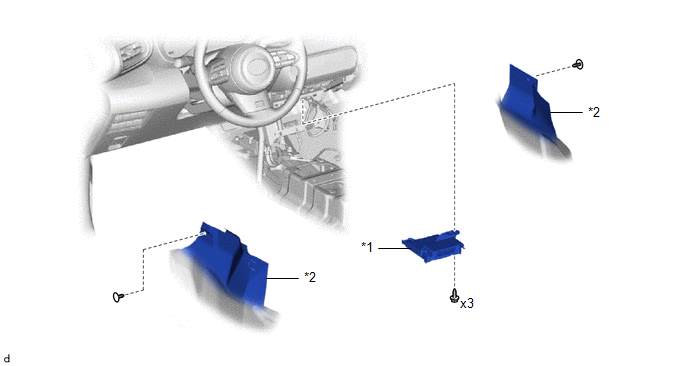 *2

*1

*2

x3

d