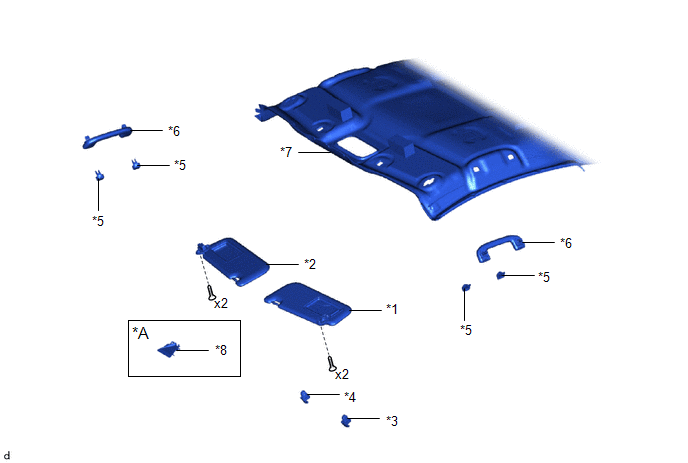 *6

*5

*5

*7

*2

x2

*1

*6

*5

*5

*A

*8

x2

*4

*3

d