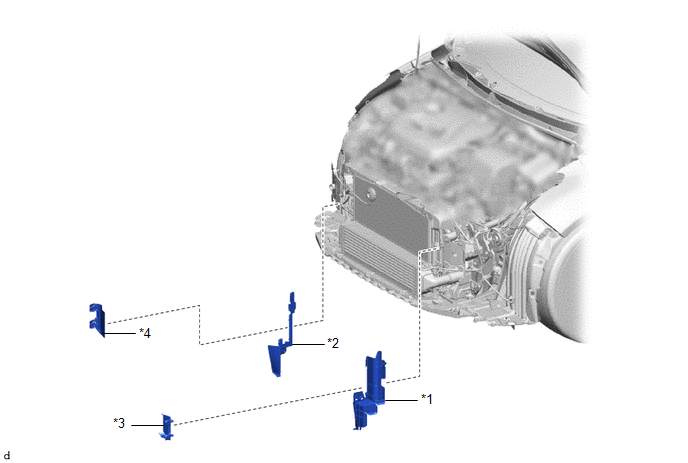 *4

*2

*1

*3

d