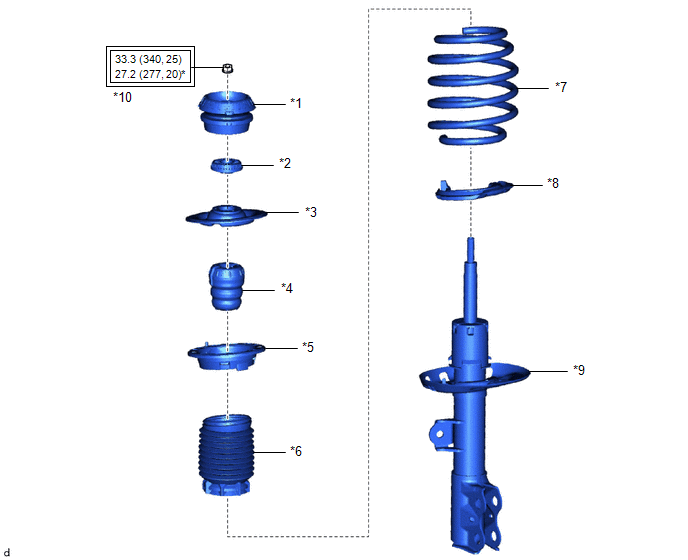 33.3 (340, 25)
27.2 (277, 20)*

*10

*1

*2

*3

*4

*5

*6

*7

*8

*9

d