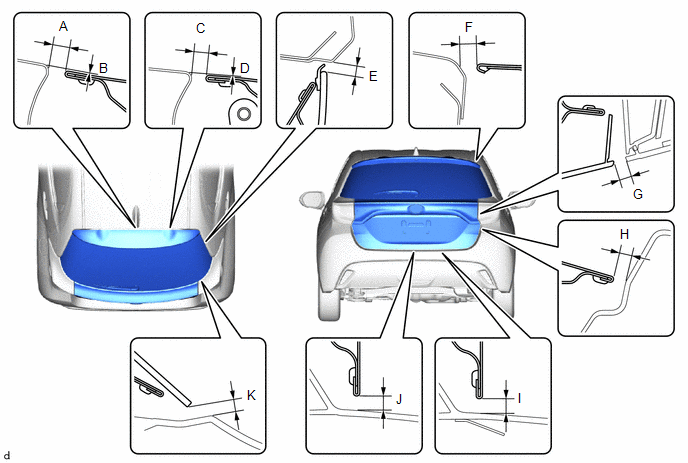 A
B
C
D
E
F
G
H
K
J
I
d